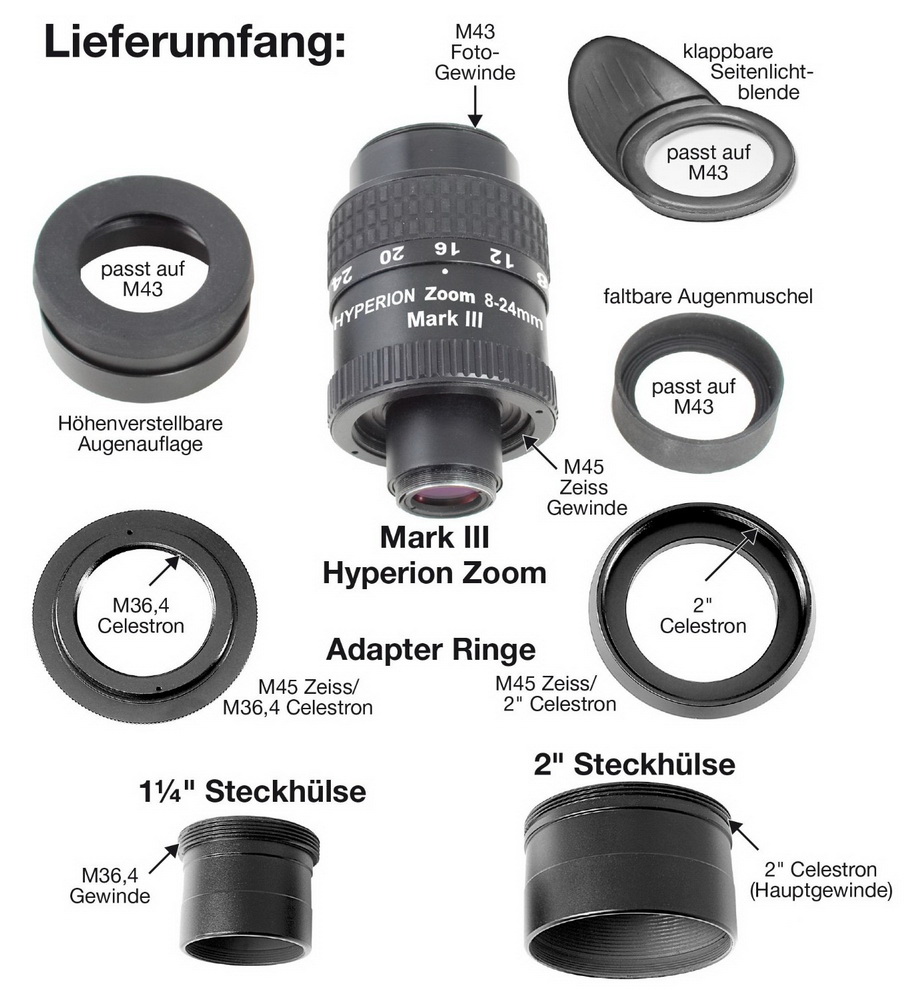 Lieferumfang:

M43 Foto-Gewinde

klappbare Seitenlichtblende

passt auf M43

passt auf M43

24 20 16 12 8

HYPERION Zoom 8-24mm Mark III

faltbare Augenmuschel

passt auf M43

Höhenverstellbare Augenauflage

M45 Zeiss Gewinde

Mark III Hyperion Zoom

M36,4 Celestron

2" Celestron

Adapter Ringe

M45 Zeiss/ M36,4 Celestron

M45 Zeiss/ 2" Celestron

1¼" Steckhülse

2" Steckhülse

M36,4 Gewinde

2" Celestron (Hauptgewinde)